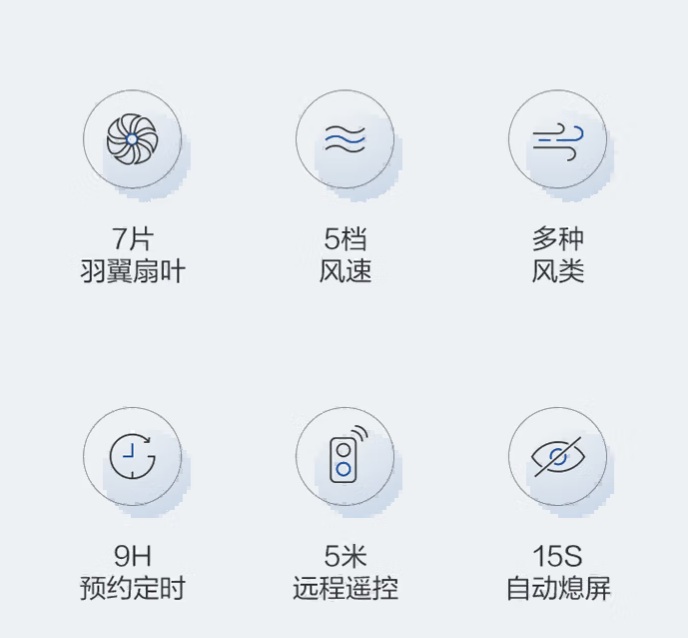 7片
羽翼扇叶

5档
风速

多种
风类

9H
预约定时

5米
远程遥控

15S
自动熄屏